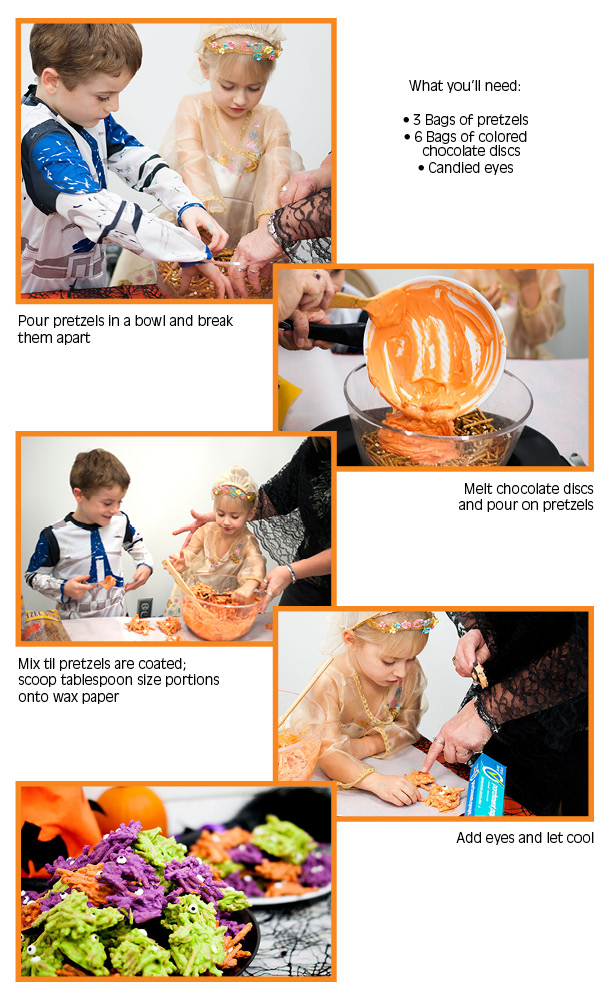 What you'll need:

• 3 Bags of pretzels
• 6 Bags of colored chocolate discs
• Candied eyes

Pour pretzels in a bowl and break them apart

Melt chocolate discs and pour on pretzels

Mix til pretzels are coated; scoop tablespoon size portions onto wax paper

Add eyes and let cool